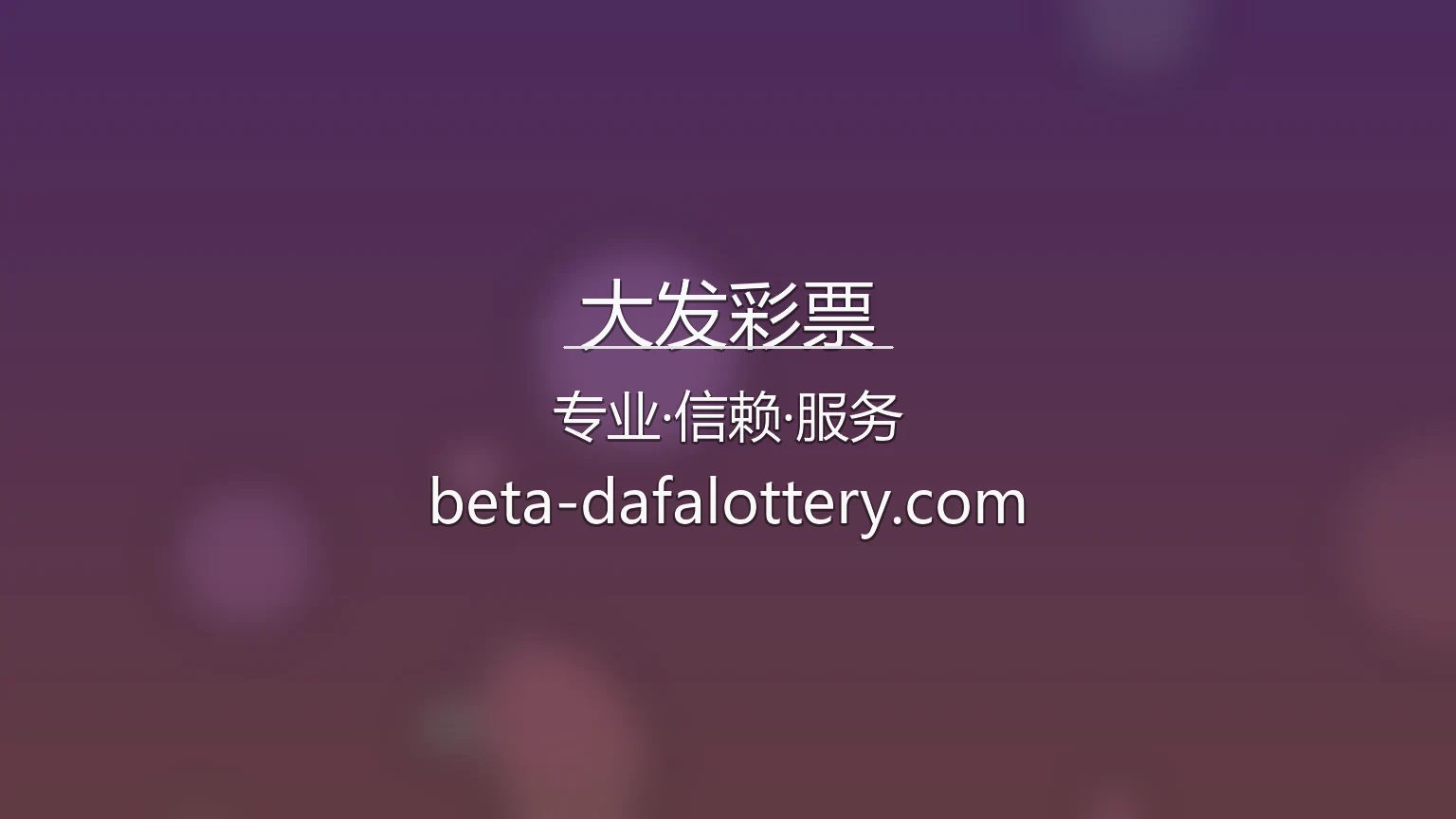 大发彩票

专业·信赖·服务

beta-dafalottery.com